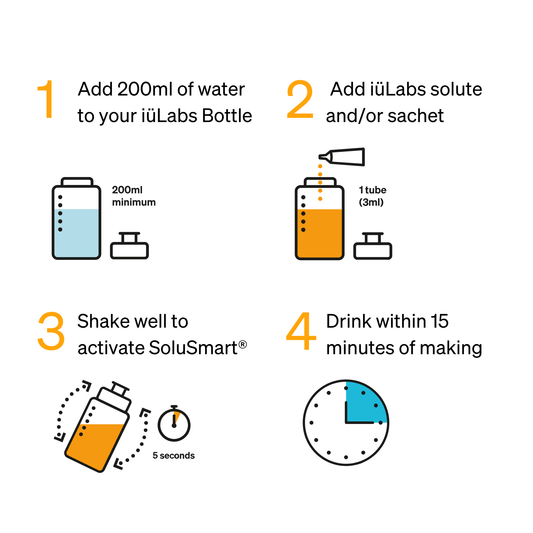 1 Add 200ml of water to your iüLabs Bottle

200ml minimum

2 Add iüLabs solute and/or sachet

1 tube (3ml)

3 Shake well to activate SoluSmart®

5 seconds

4 Drink within 15 minutes of making