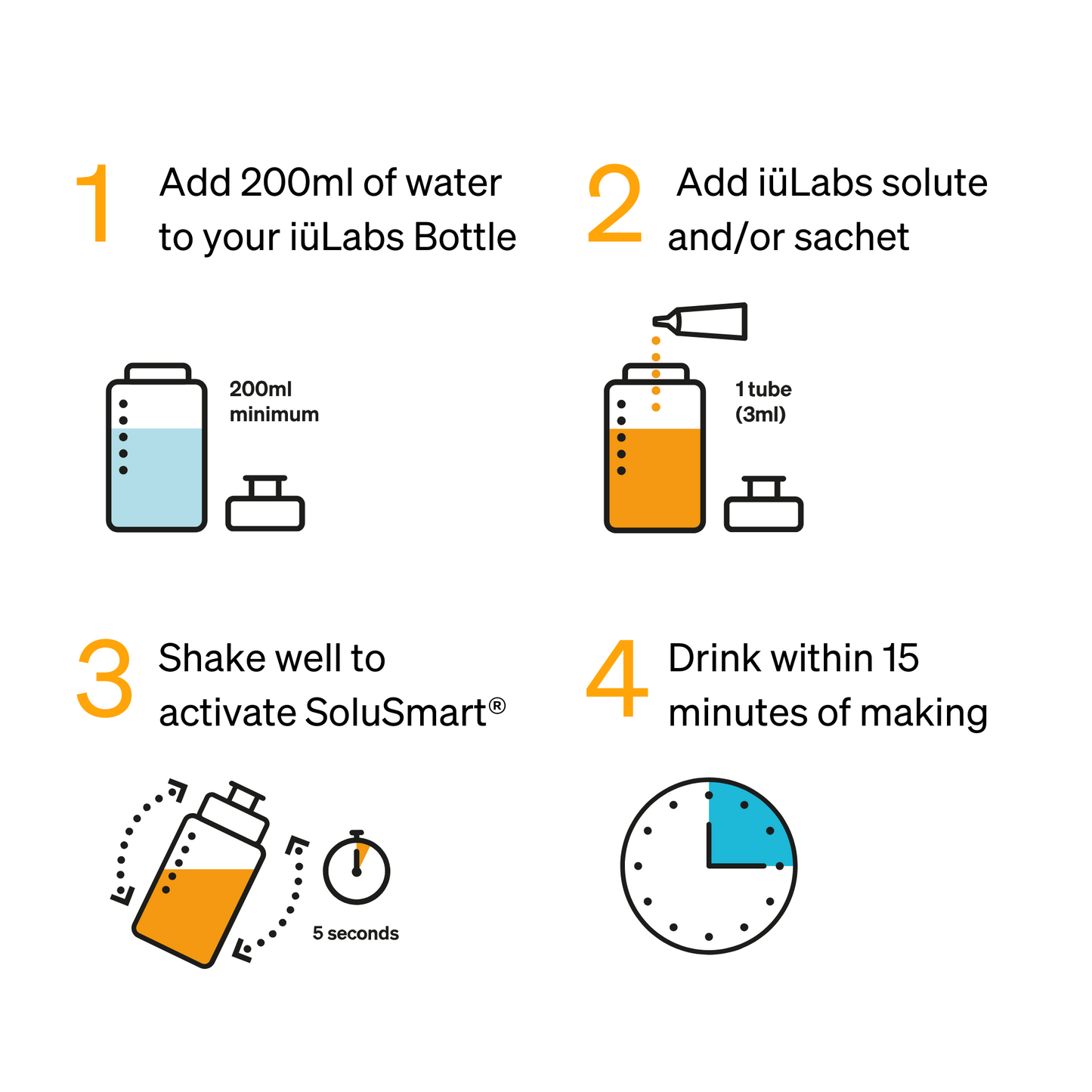 1 Add 200ml of water to your iüLabs Bottle

200ml minimum

2 Add iüLabs solute and/or sachet

1 tube (3ml)

3 Shake well to activate SoluSmart®

5 seconds

4 Drink within 15 minutes of making