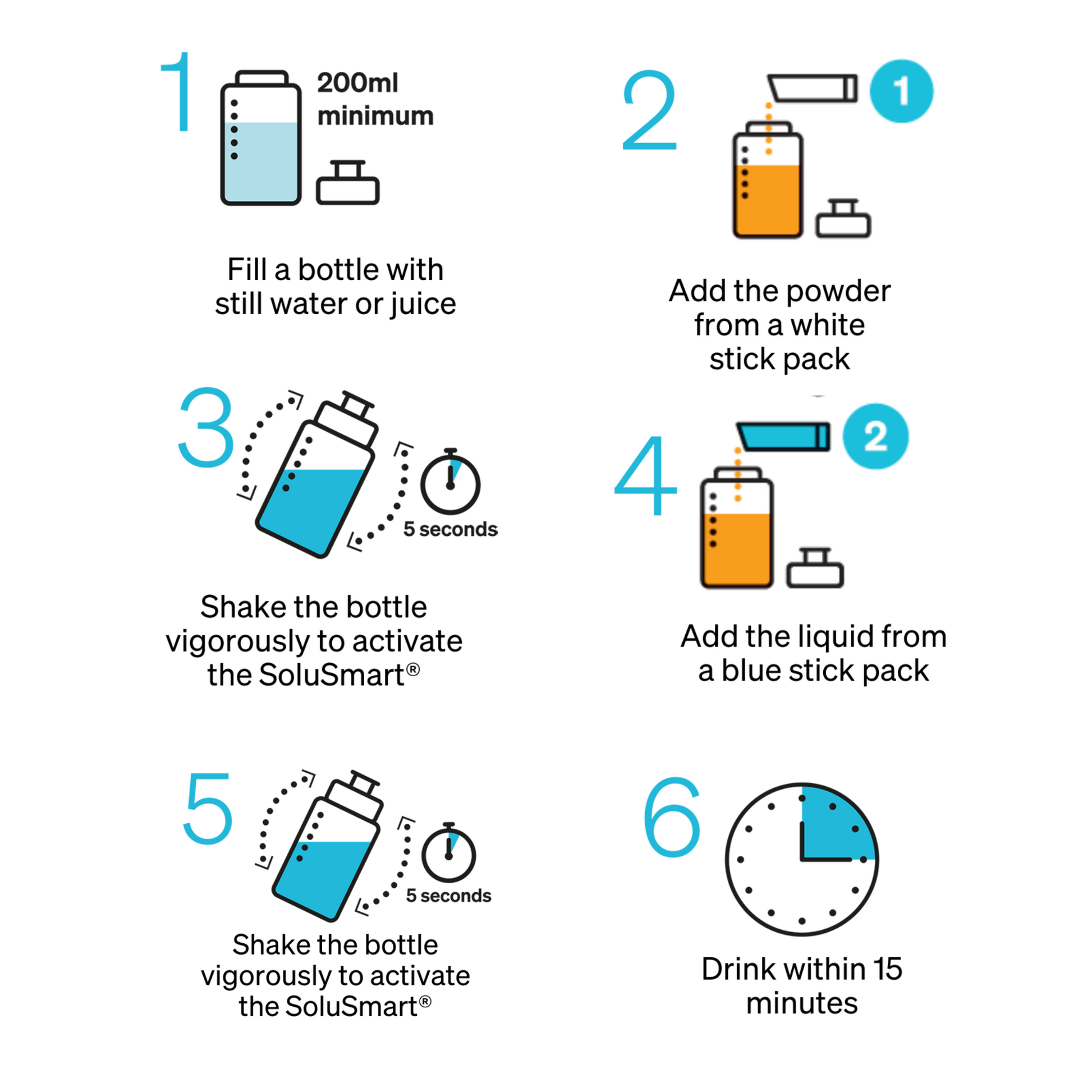 1

200ml minimum

Fill a bottle with still water or juice

2

1

Add the powder from a white stick pack

3

5 seconds

Shake the bottle vigorously to activate the SoluSmart®

4

2

Add the liquid from a blue stick pack

5

5 seconds

Shake the bottle vigorously to activate the SoluSmart®

6

Drink within 15 minutes